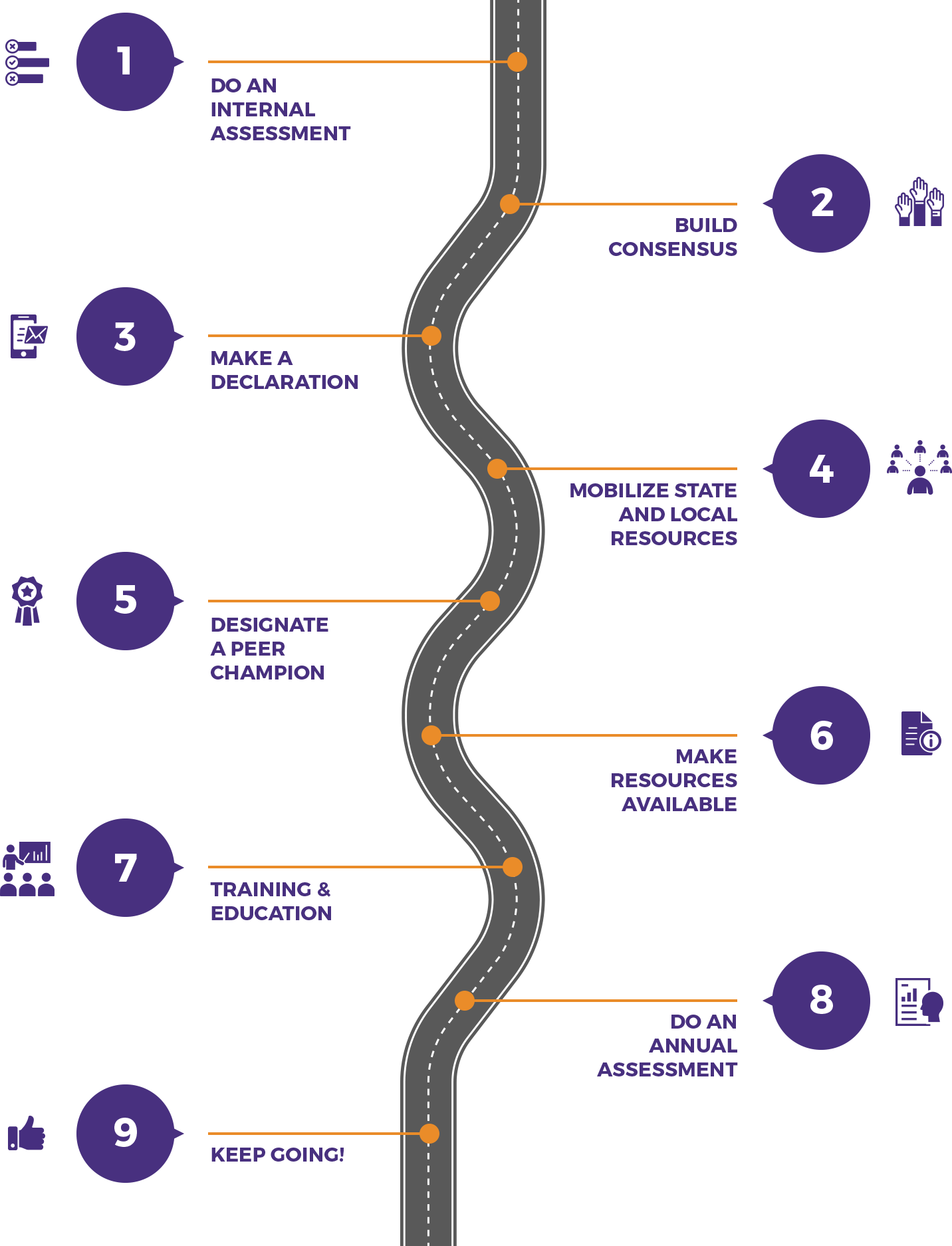 1

DO AN INTERNAL ASSESSMENT

2

BUILD CONSENSUS

3

MAKE A DECLARATION

4

MOBILIZE STATE AND LOCAL RESOURCES

5

DESIGNATE A PEER CHAMPION

6

MAKE RESOURCES AVAILABLE

7

TRAINING & EDUCATION

8

DO AN ANNUAL ASSESSMENT

9

KEEP GOING!